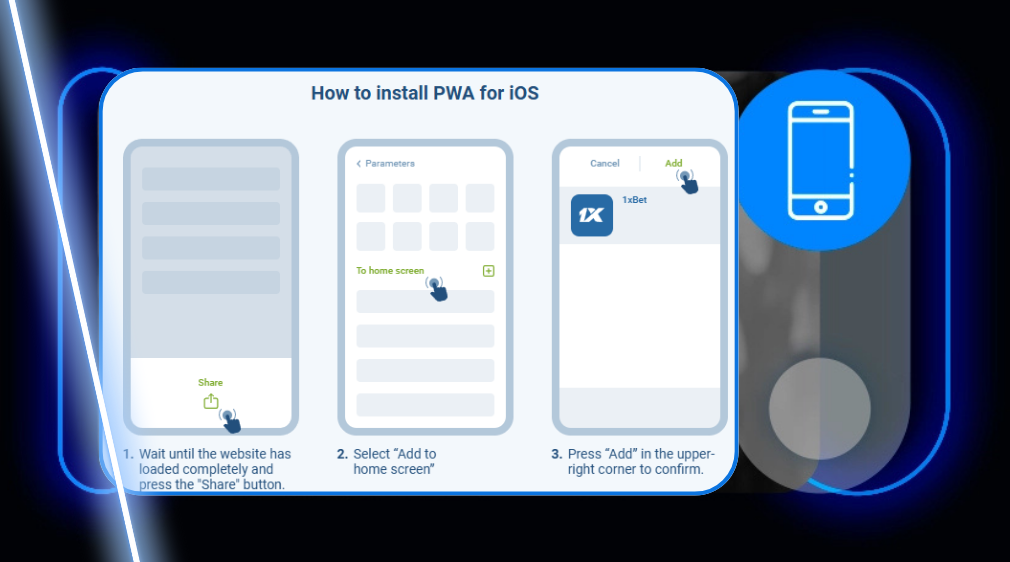 How to install PWA for iOS

Share

1. Wait until the website has loaded completely and press the "Share" button.

< Parameters

To home screen

2. Select "Add to home screen"

Cancel

Add

1X

1xBet

3. Press "Add" in the upper-right corner to confirm.